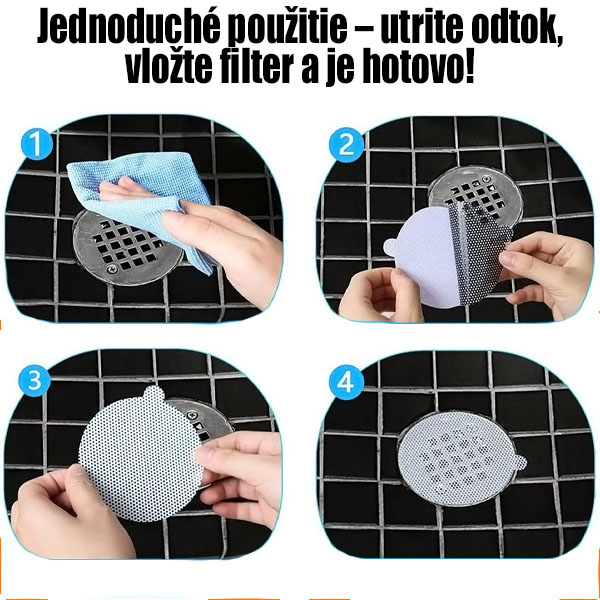 Jednoduché použitie – utrite odtok, vložte filter a je hotovo!

1

2

3

4